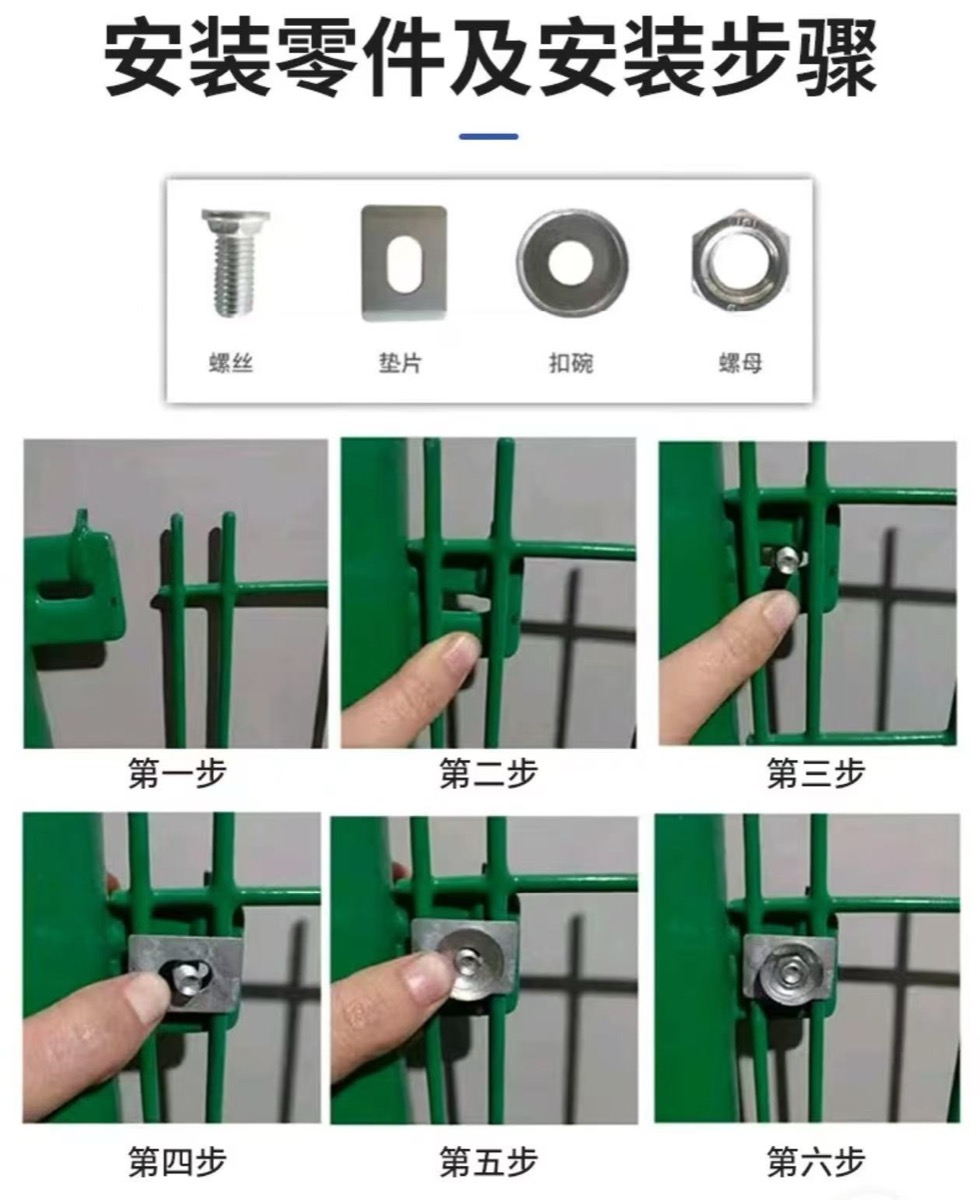 安装零件及安装步骤

螺丝 垫片 扣碗 螺母

第一步 第二步 第三步

第四步 第五步 第六步